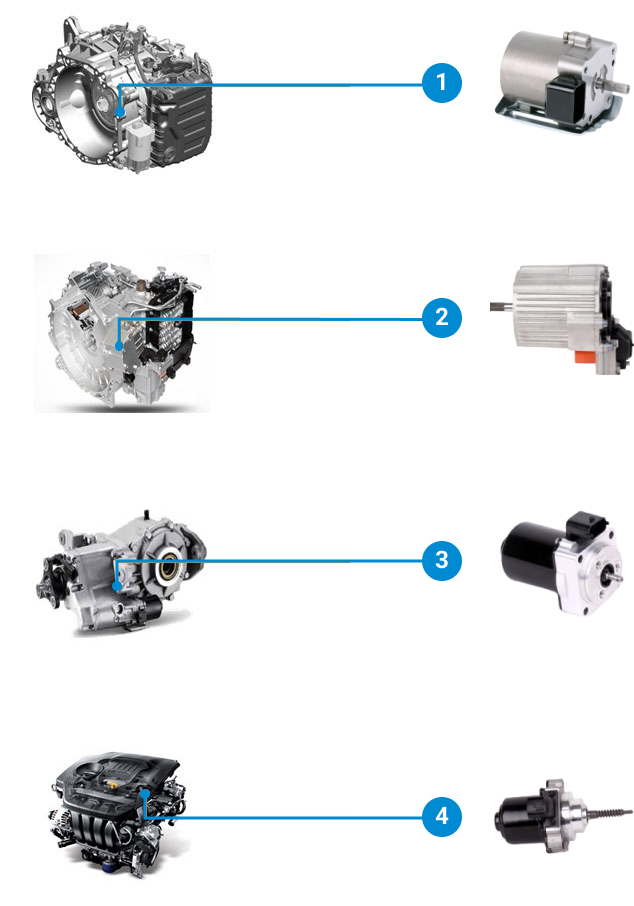 1

2

3

4